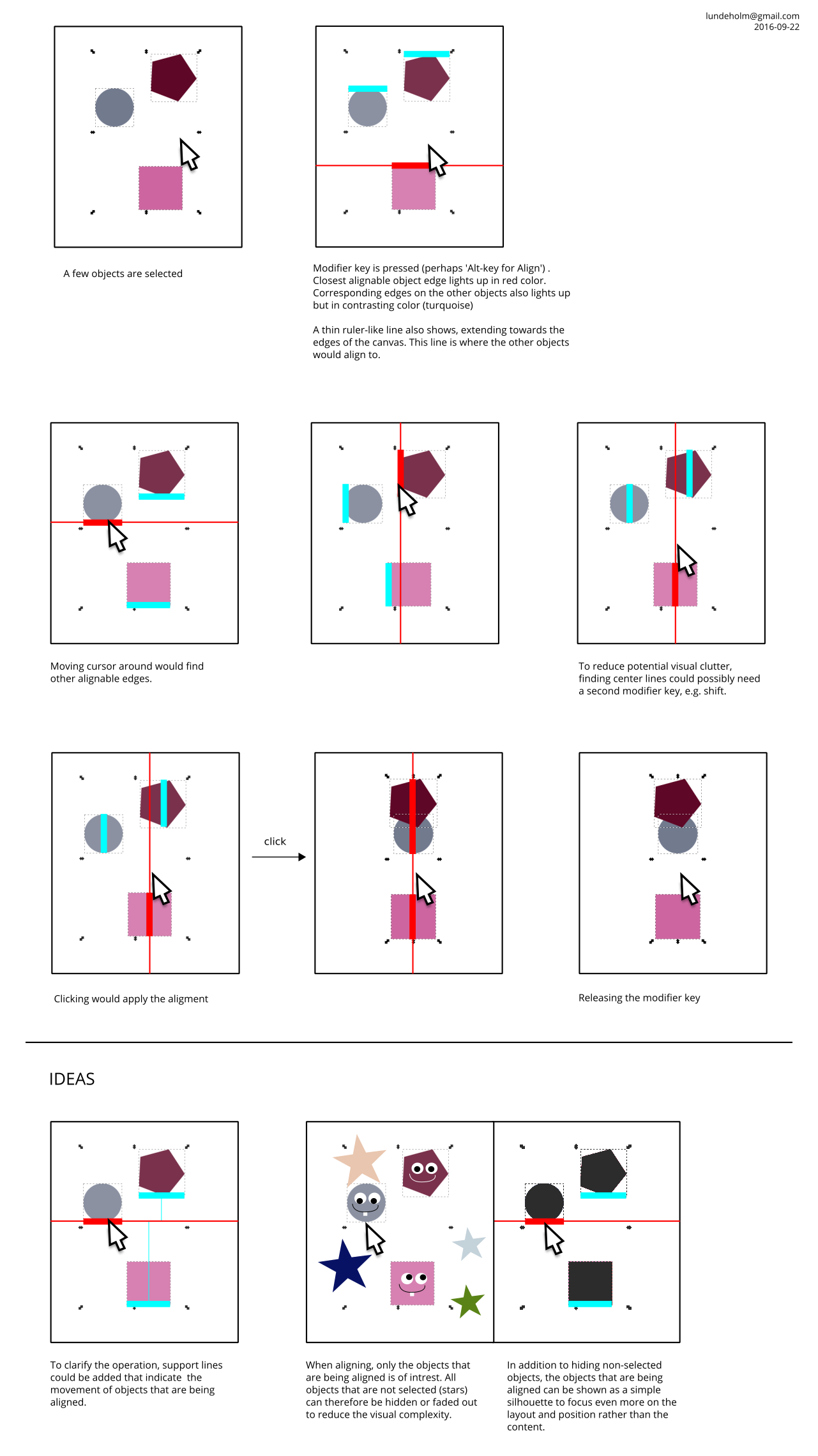 lundeholm@gmail.com
2016-09-22

A few objects are selected

Modifier key is pressed (perhaps 'Alt-key for Align') . Closest alignable object edge lights up in red color. Corresponding edges on the other objects also lights up but in contrasting color (turquoise)

A thin ruler-like line also shows, extending towards the edges of the canvas. This line is where the other objects would align to.

Moving cursor around would find other alignable edges.

To reduce potential visual clutter, finding center lines could possibly need a second modifier key, e.g. shift.

click

Clicking would apply the aligment

Releasing the modifier key

IDEAS

To clarify the operation, support lines could be added that indicate the movement of objects that are being aligned.

When aligning, only the objects that are being aligned is of intrest. All objects that are not selected (stars) can therefore be hidden or faded out to reduce the visual complexity.

In addition to hiding non-selected objects, the objects that are being aligned can be shown as a simple silhouette to focus even more on the layout and position rather than the content.